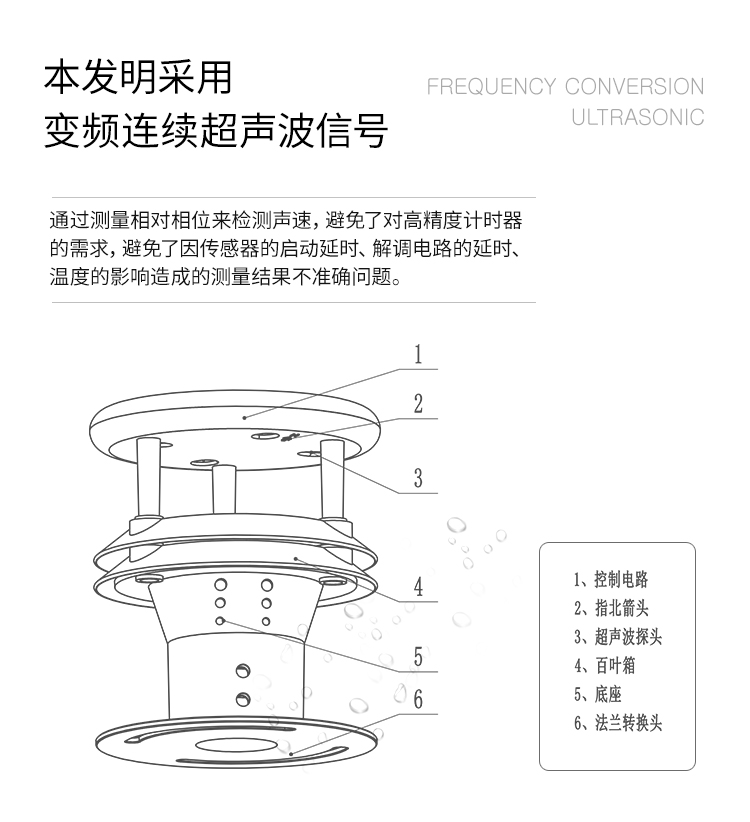 本发明采用
变频连续超声波信号

FREQUENCY CONVERSION
ULTRASONIC

通过测量相对相位来检测声速，避免了对高精度计时器的需求，避免了因传感器的启动延时、解调电路的延时、温度的影响造成的测量结果不准确问题。

1
2
3
4
5
6

1、控制电路
2、指北箭头
3、超声波探头
4、百叶箱
5、底座
6、法兰转换头